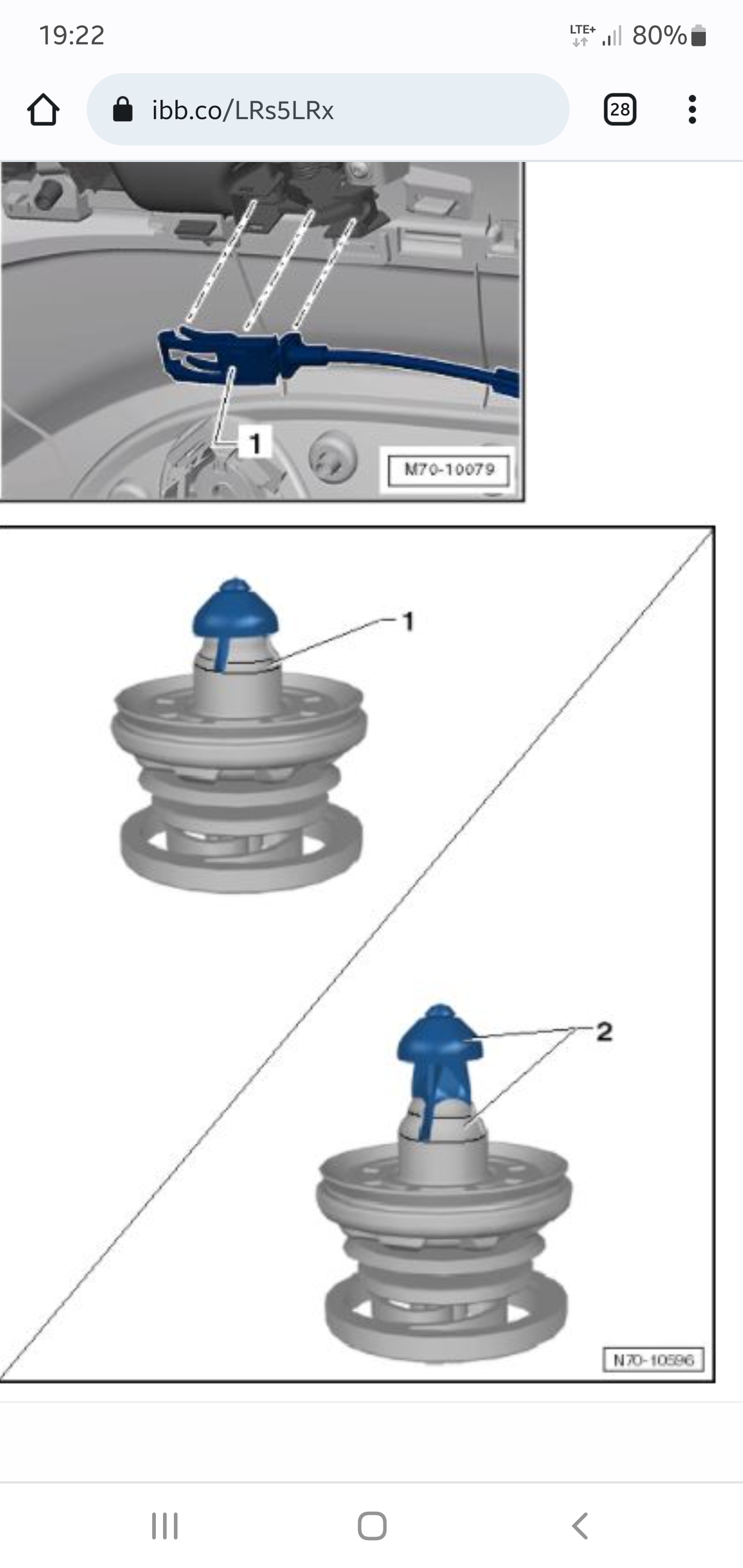 19:22

LTE+ 80%

ibb.co/LRs5LRx

28

1

M70-10079

1

2

N70-10596